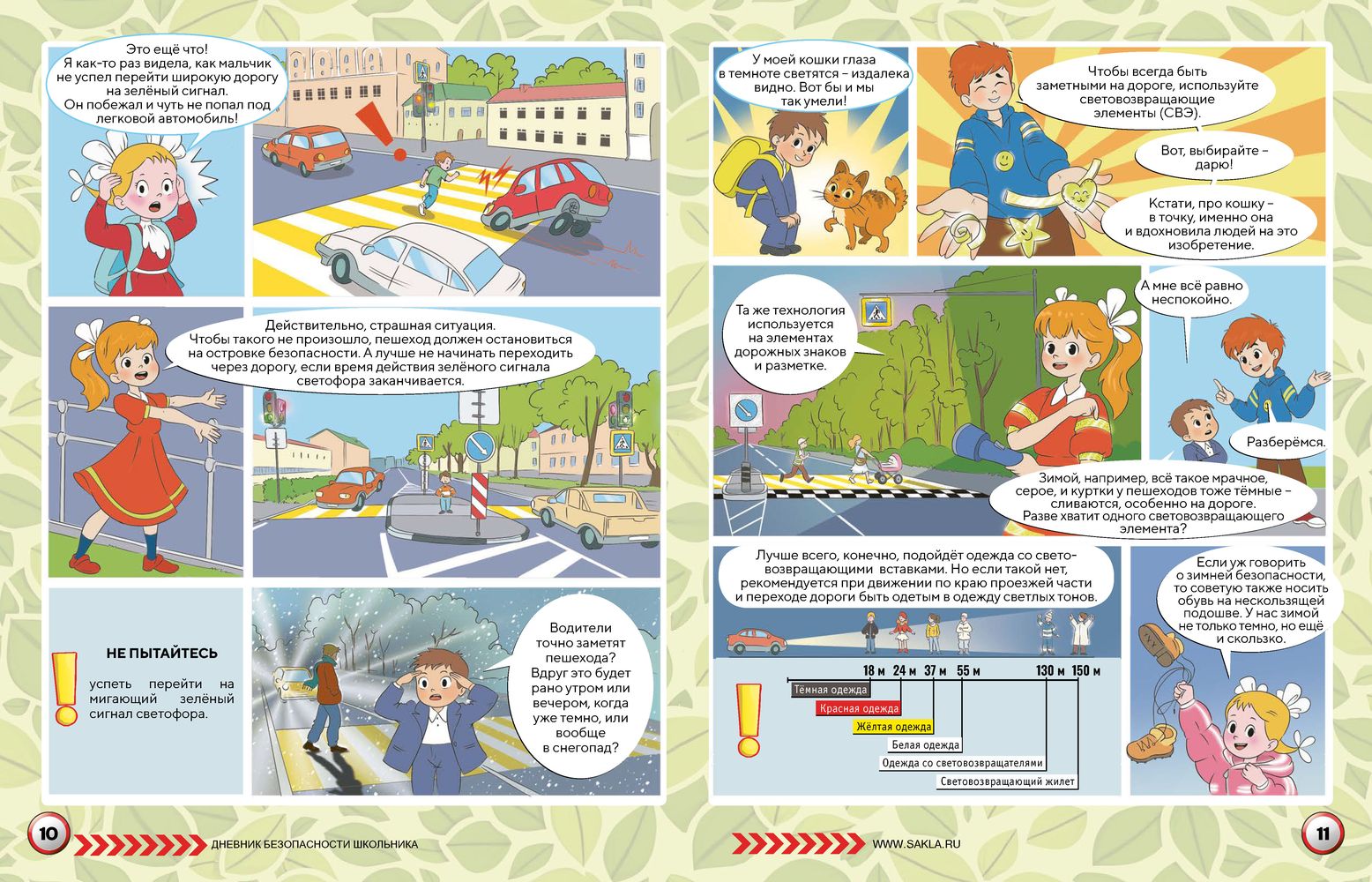 Это ещё что! Я как-то раз видела, как мальчик не успел перейти широкую дорогу на зелёный сигнал. Он побежал и чуть не попал под легковой автомобиль!

Действительно, страшная ситуация. Чтобы такого не произошло, пешеход должен остановиться на островке безопасности. А лучше не начинать переходить через дорогу, если время действия зелёного сигнала светофора заканчивается.

НЕ ПЫТАЙТЕСЬ

успеть перейти на мигающий зелёный сигнал светофора.

Водители точно заметят пешехода? Вдруг это будет рано утром или вечером, когда уже темно, или вообще в снегопад?

10

ДНЕВНИК БЕЗОПАСНОСТИ ШКОЛЬНИКА

У моей кошки глаза в темноте светятся – издалека видно. Вот бы и мы так умели!

Чтобы всегда быть заметными на дороге, используйте световозвращающие элементы (СВЭ).

Вот, выбирайте – дарю!

Кстати, про кошку – в точку, именно она и вдохновила людей на это изобретение.

Та же технология используется на элементах дорожных знаков и разметке.

А мне всё равно неспокойно.

Разберёмся.

Зимой, например, всё такое мрачное, серое, и куртки у пешеходов тоже тёмные – сливаются, особенно на дороге. Разве хватит одного световозвращающего элемента?

Лучше всего, конечно, подойдёт одежда со световозвращающими вставками. Но если такой нет, рекомендуется при движении по краю проезжей части и переходе дороги быть одетым в одежду светлых тонов.

18 м 24 м 37 м 55 м 130 м 150 м

Тёмная одежда
Красная одежда
Жёлтая одежда
Белая одежда
Одежда со световозвращателями
Световозвращающий жилет

Если уж говорить о зимней безопасности, то советую также носить обувь на нескользящей подошве. У нас зимой не только темно, но ещё и скользко.

WWW.SAKLA.RU

11